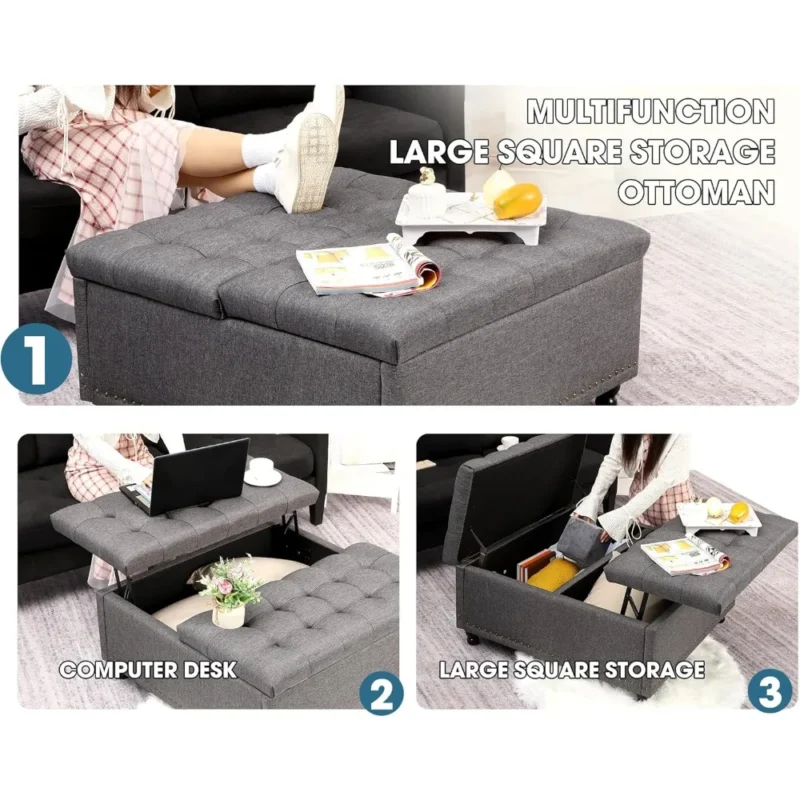 MULTIFUNCTION
LARGE SQUARE STORAGE
OTTOMAN

1

COMPUTER DESK

2

LARGE SQUARE STORAGE

3