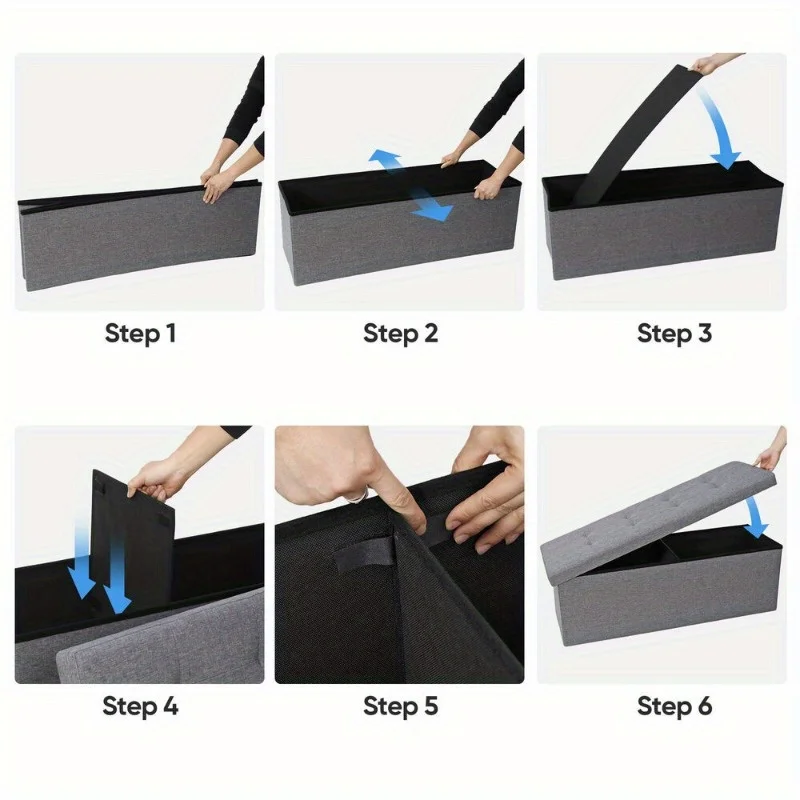 Step 1

Step 2

Step 3

Step 4

Step 5

Step 6