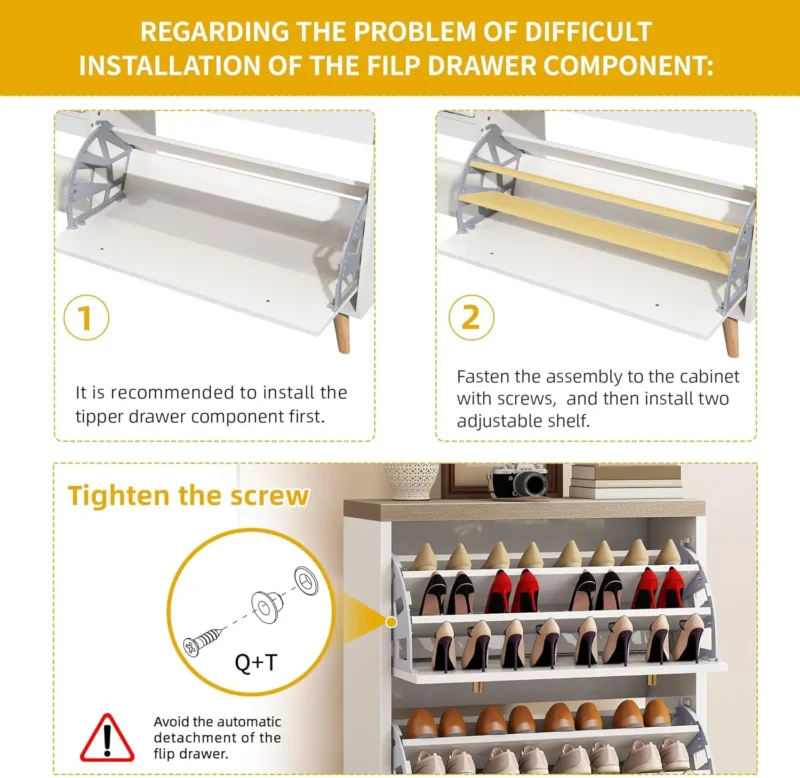 REGARDING THE PROBLEM OF DIFFICULT INSTALLATION OF THE FILP DRAWER COMPONENT:

1

It is recommended to install the tipper drawer component first.

2

Fasten the assembly to the cabinet with screws, and then install two adjustable shelf.

Tighten the screw

Q+T

Avoid the automatic detachment of the flip drawer.