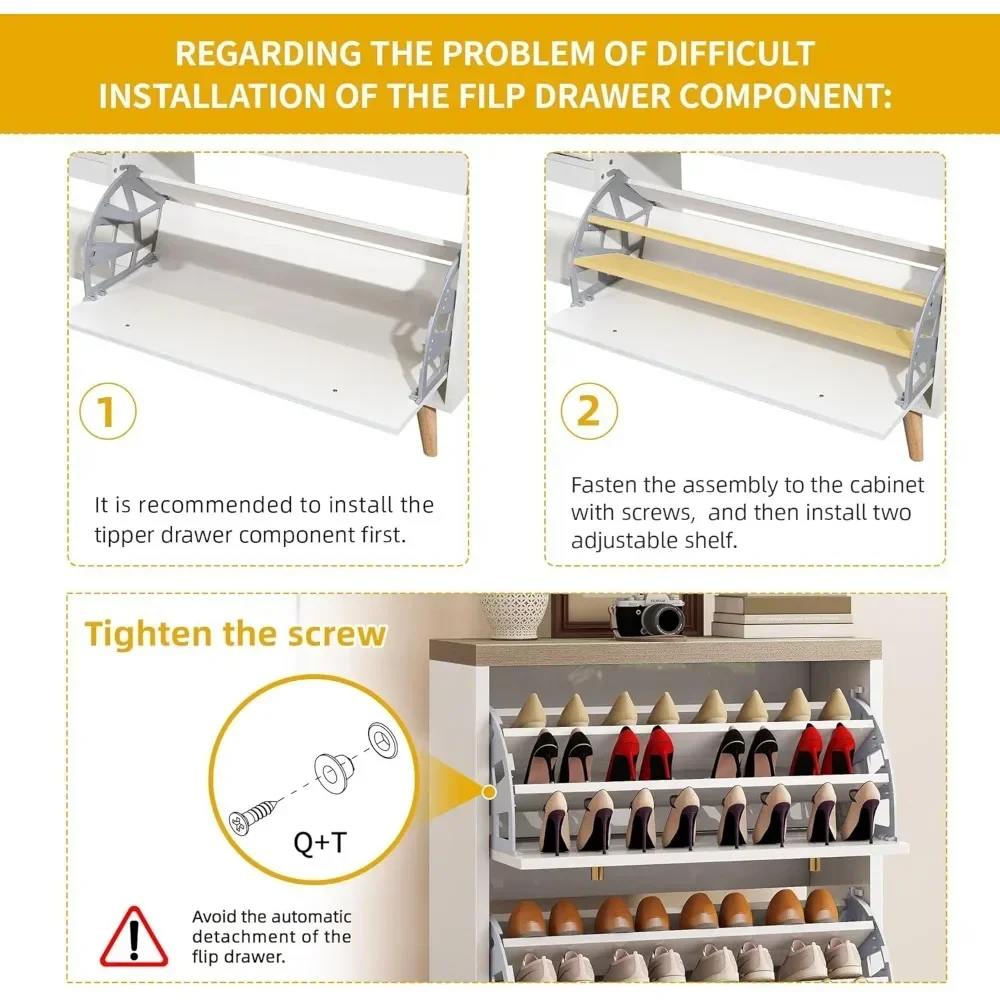 REGARDING THE PROBLEM OF DIFFICULT INSTALLATION OF THE FILP DRAWER COMPONENT:

1

It is recommended to install the tipper drawer component first.

2

Fasten the assembly to the cabinet with screws, and then install two adjustable shelf.

Tighten the screw

Q+T

Avoid the automatic detachment of the flip drawer.