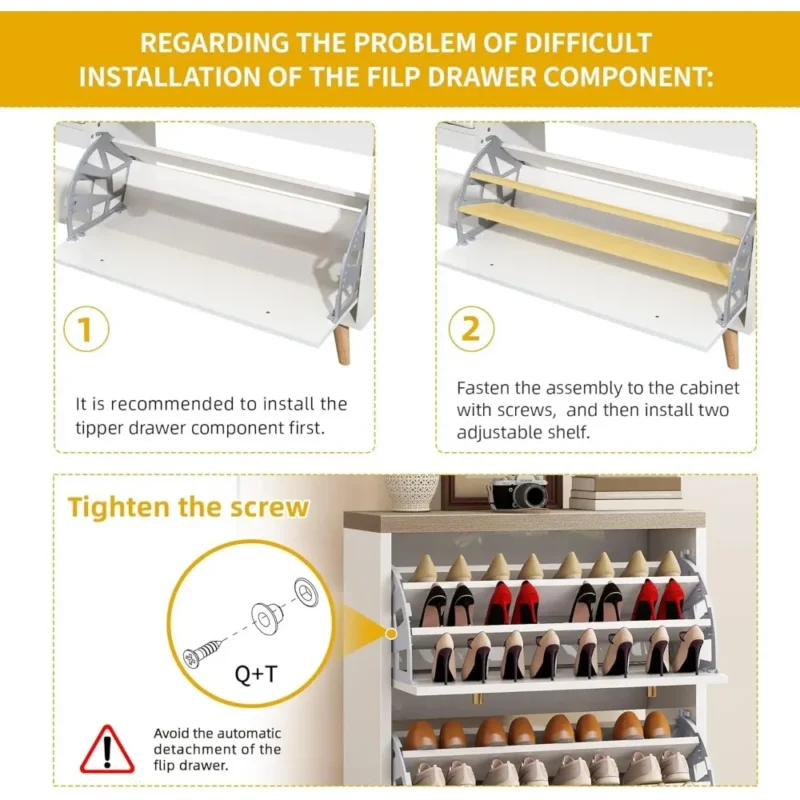 REGARDING THE PROBLEM OF DIFFICULT INSTALLATION OF THE FILP DRAWER COMPONENT:

1

It is recommended to install the tipper drawer component first.

2

Fasten the assembly to the cabinet with screws, and then install two adjustable shelf.

Tighten the screw

Q+T

Avoid the automatic detachment of the flip drawer.